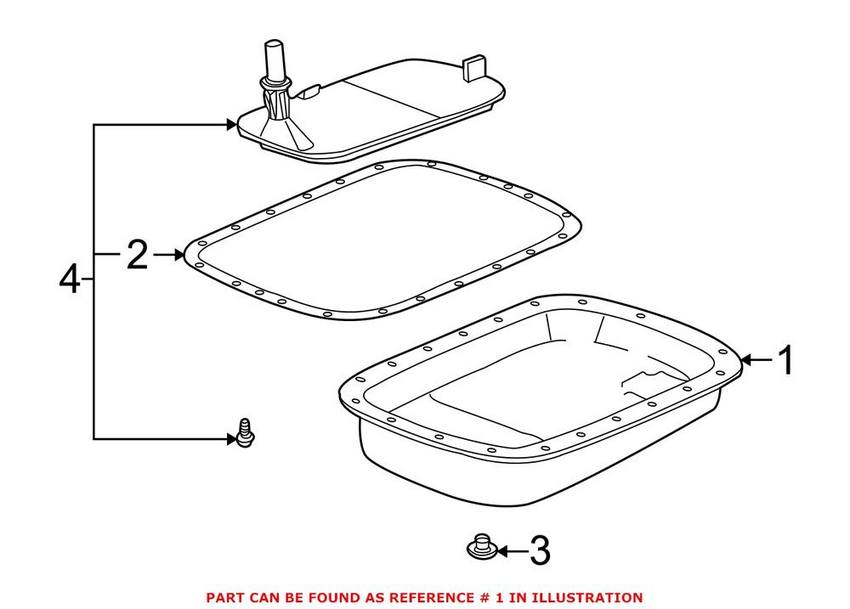 4
2
1
3
PART CAN BE FOUND AS REFERENCE # 1 IN ILLUSTRATION